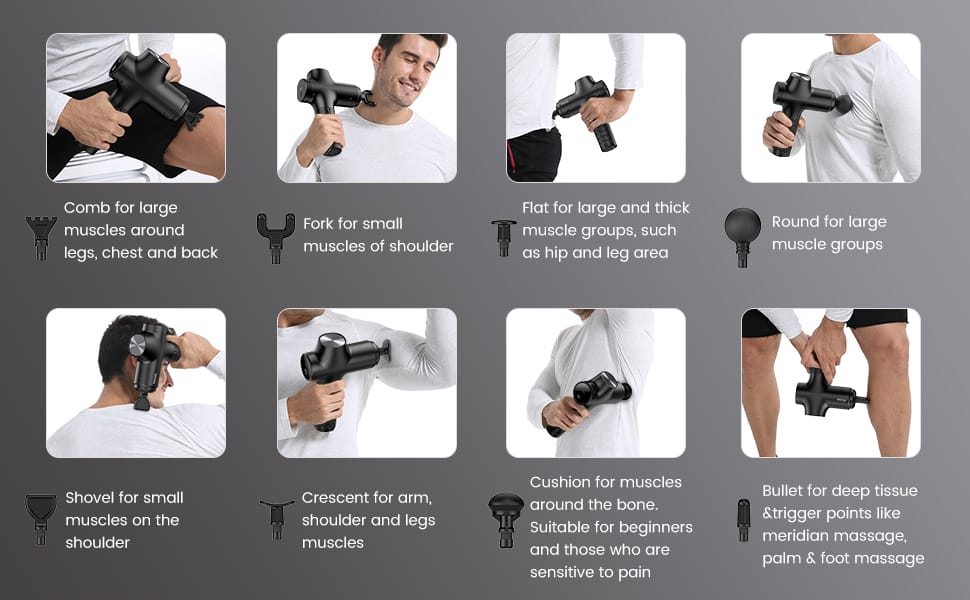 Comb for large muscles around legs, chest and back

Fork for small muscles of shoulder

Flat for large and thick muscle groups, such as hip and leg area

Round for large muscle groups

Shovel for small muscles on the shoulder

Crescent for arm, shoulder and legs muscles

Cushion for muscles around the bone. Suitable for beginners and those who are sensitive to pain

Bullet for deep tissue &trigger points like meridian massage, palm & foot massage